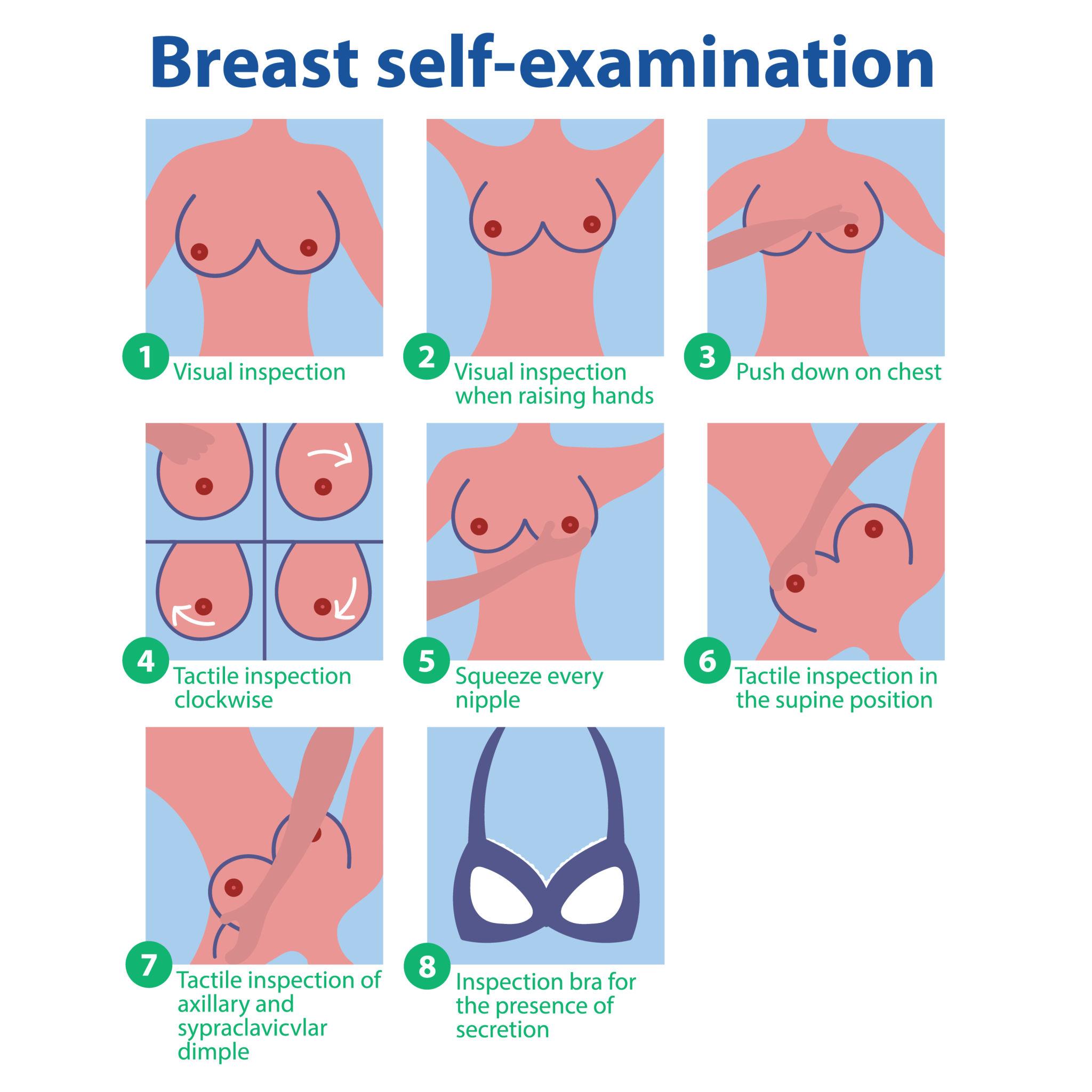 Breast self-examination

1 Visual inspection

2 Visual inspection when raising hands

3 Push down on chest

4 Tactile inspection clockwise

5 Squeeze every nipple

6 Tactile inspection in the supine position

7 Tactile inspection of axillary and sypraclavicvlar dimple

8 Inspection bra for the presence of secretion